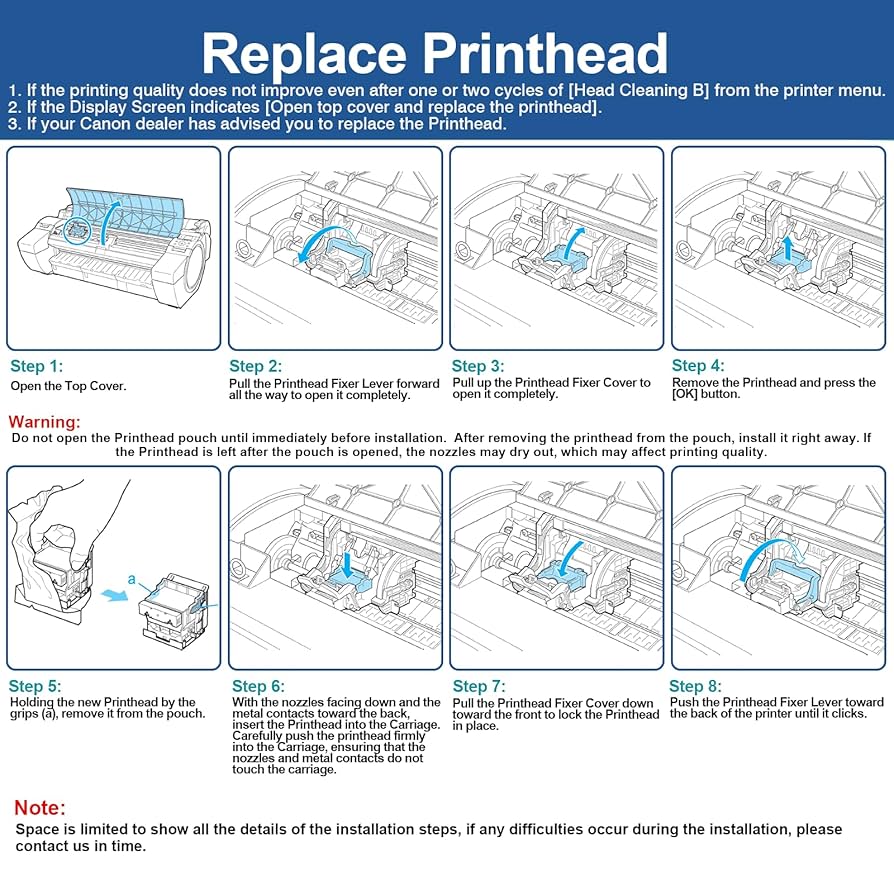 Replace Printhead

1. If the printing quality does not improve even after one or two cycles of [Head Cleaning B] from the printer menu.
2. If the Display Screen indicates [Open top cover and replace the printhead].
3. If your Canon dealer has advised you to replace the Printhead.

Step 1:
Open the Top Cover.

Step 2:
Pull the Printhead Fixer Lever forward all the way to open it completely.

Step 3:
Pull up the Printhead Fixer Cover to open it completely.

Step 4:
Remove the Printhead and press the [OK] button.

Warning:
Do not open the Printhead pouch until immediately before installation. After removing the printhead from the pouch, install it right away. If the Printhead is left after the pouch is opened, the nozzles may dry out, which may affect printing quality.

a

Step 5:
Holding the new Printhead by the grips (a), remove it from the pouch.

Step 6:
With the nozzles facing down and the metal contacts toward the back, insert the Printhead into the Carriage. Carefully push the printhead firmly into the Carriage, ensuring that the nozzles and metal contacts do not touch the carriage.

Step 7:
Pull the Printhead Fixer Cover down toward the front to lock the Printhead in place.

Step 8:
Push the Printhead Fixer Lever toward the back of the printer until it clicks.

Note:
Space is limited to show all the details of the installation steps, if any difficulties occur during the installation, please contact us in time.